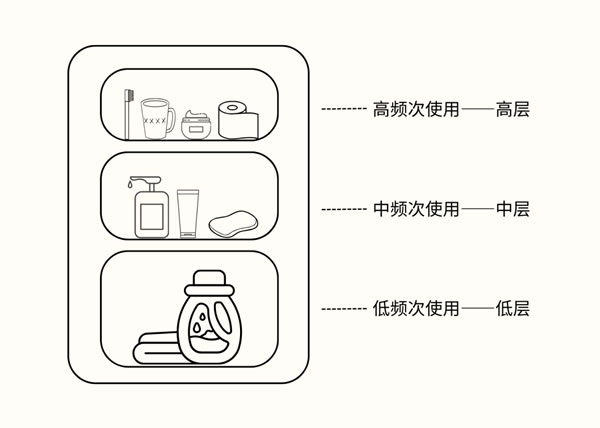 XXXX

高频次使用——高层

中频次使用——中层

低频次使用——低层